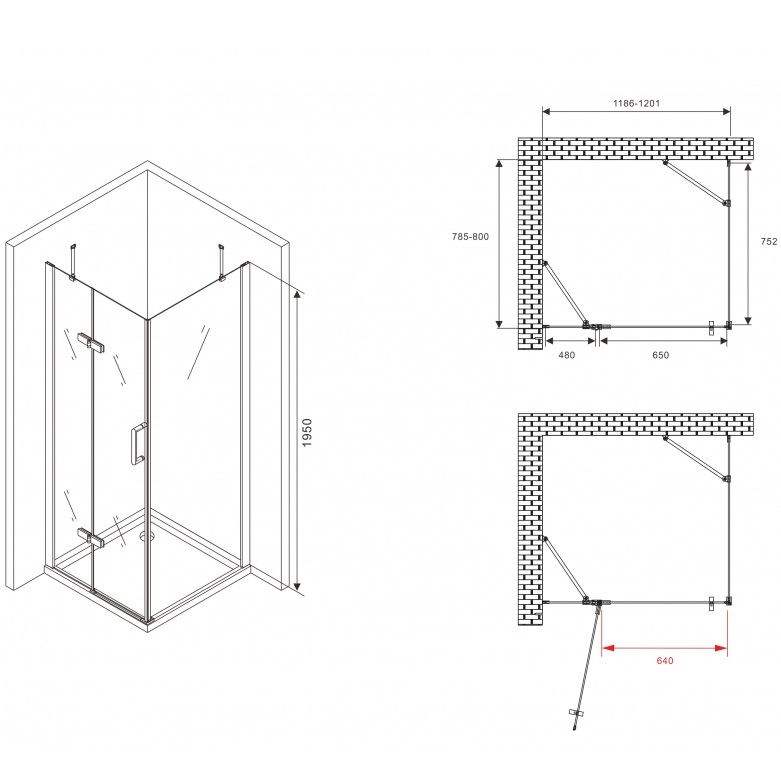 1950

1186-1201

785-800

752

480

650

640