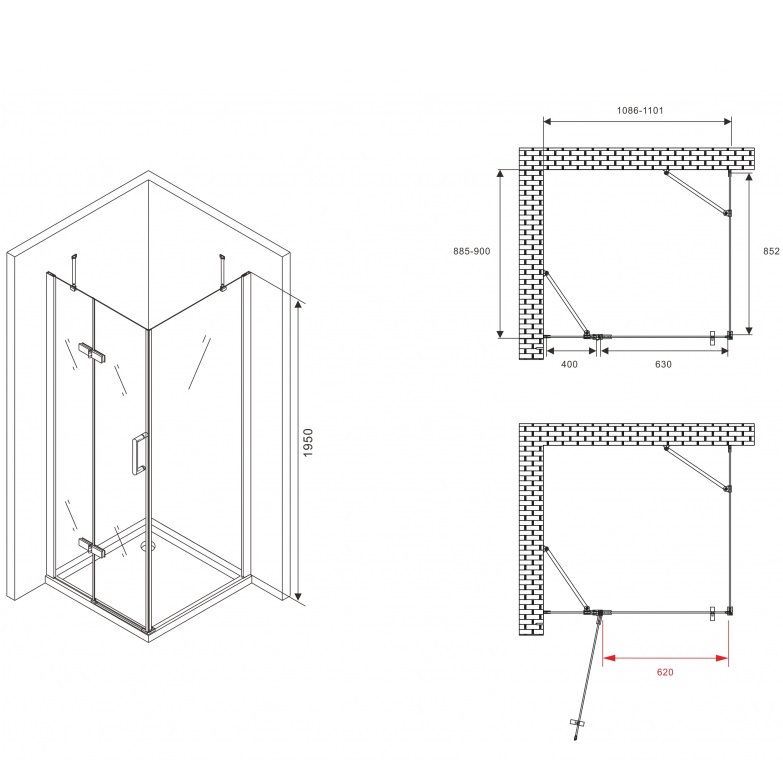 1950

1086-1101

885-900

852

400

630

620