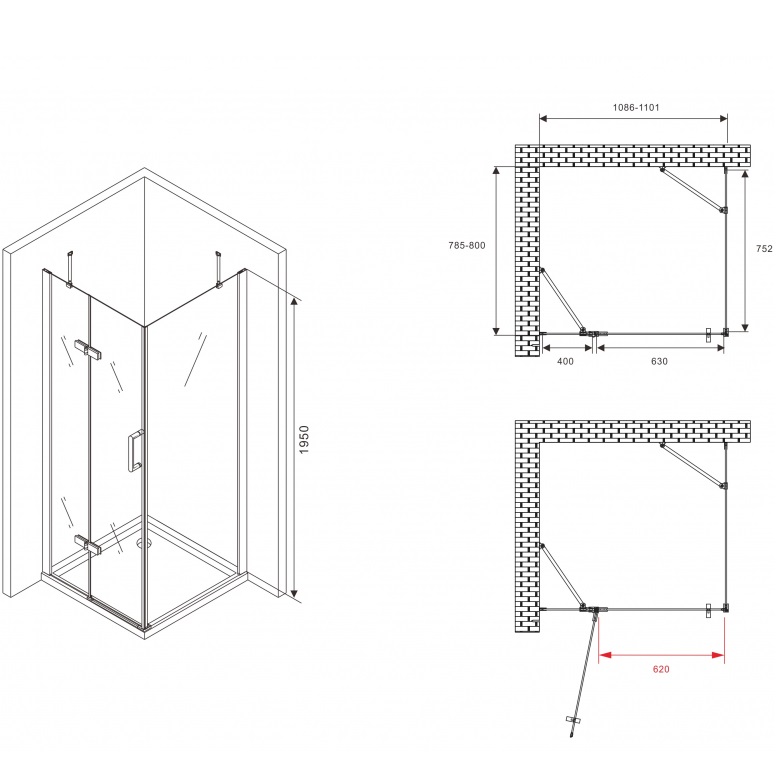 1950

1086-1101

785-800

752

400

630

620