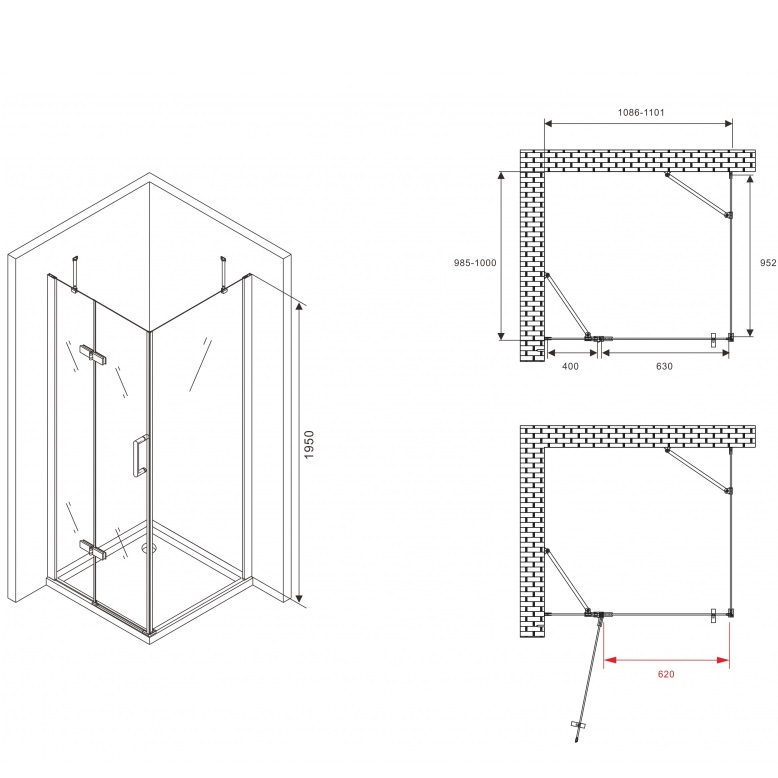 1950

1086-1101

985-1000

952

400

630

620