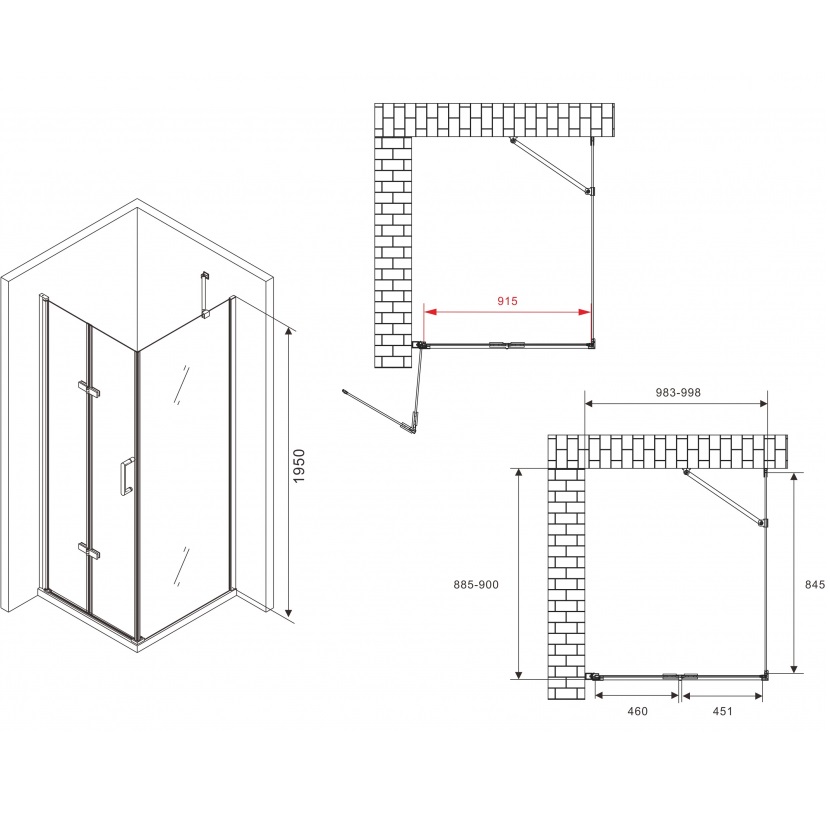 1950

915

983-998

885-900

845

460

451