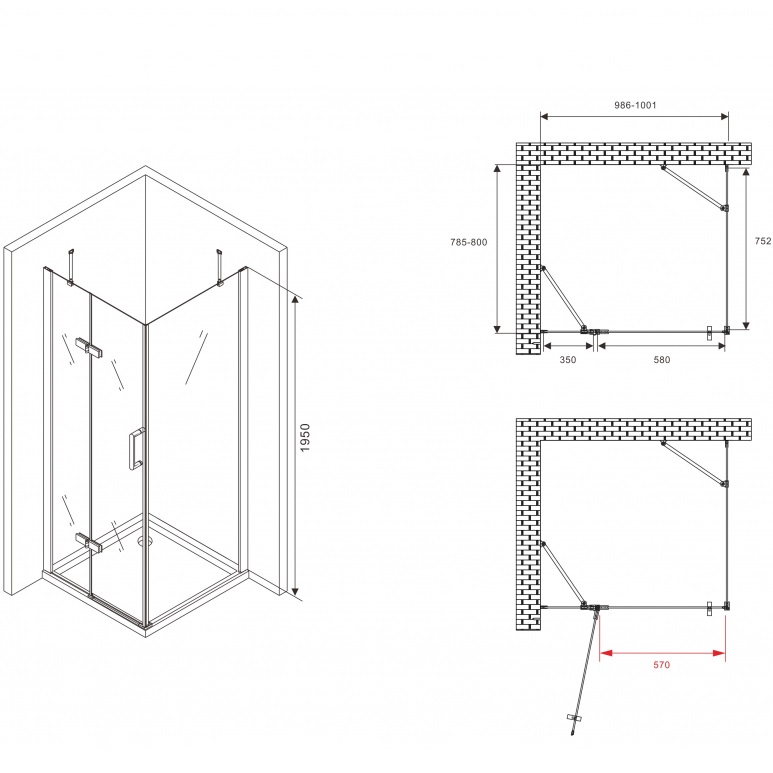 1950

986-1001

785-800

752

350

580

570