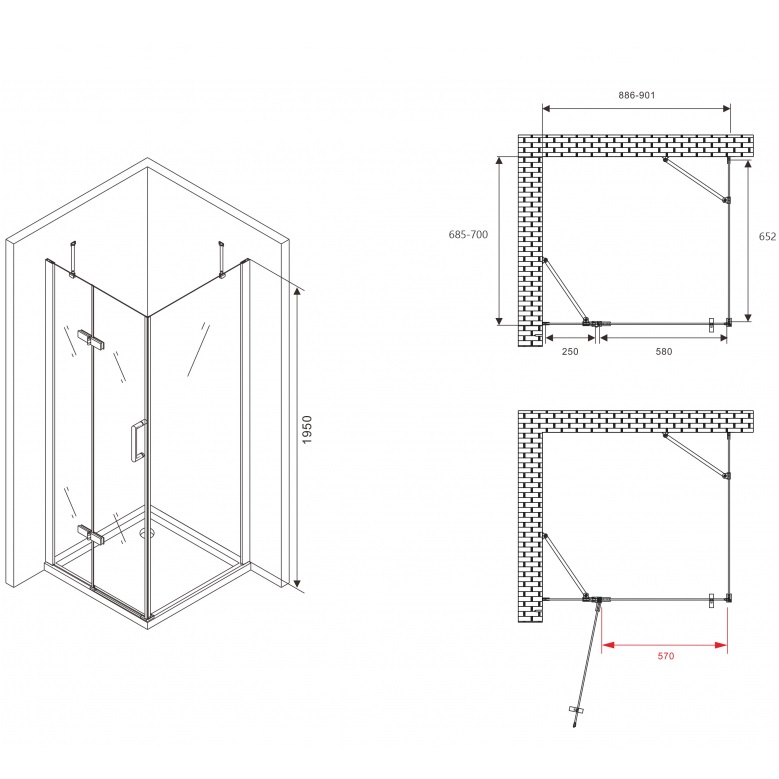 1950

886-901

685-700

652

250

580

570