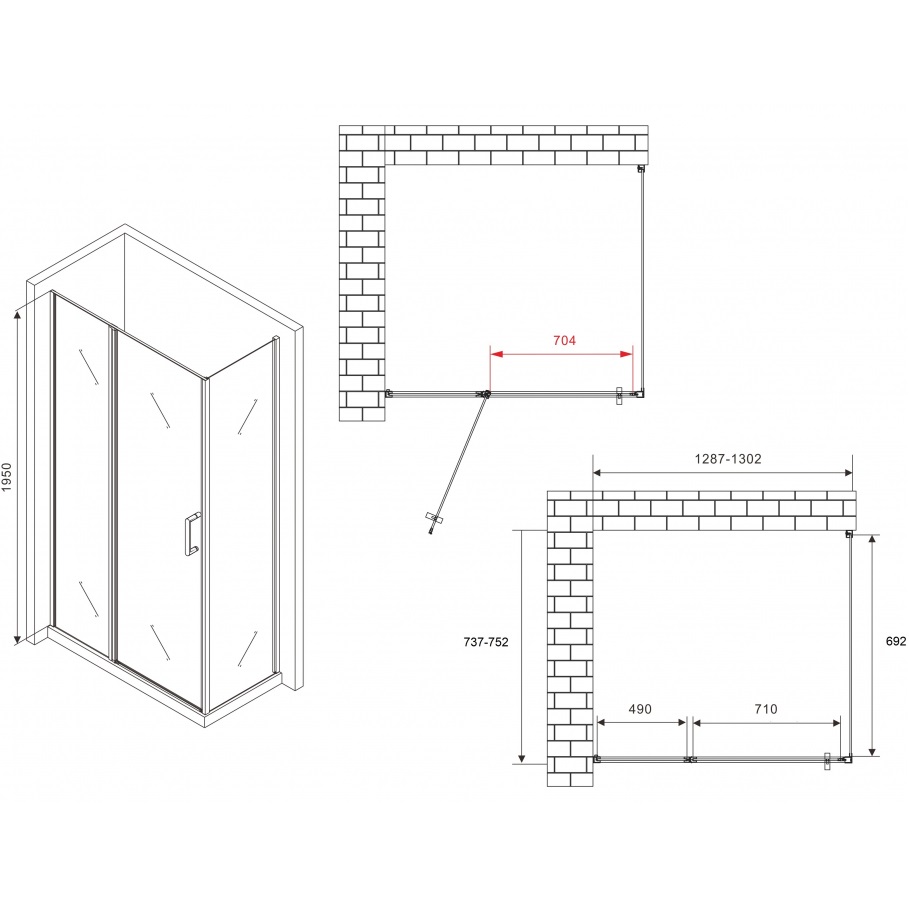 1950

704

1287-1302

737-752

692

490

710