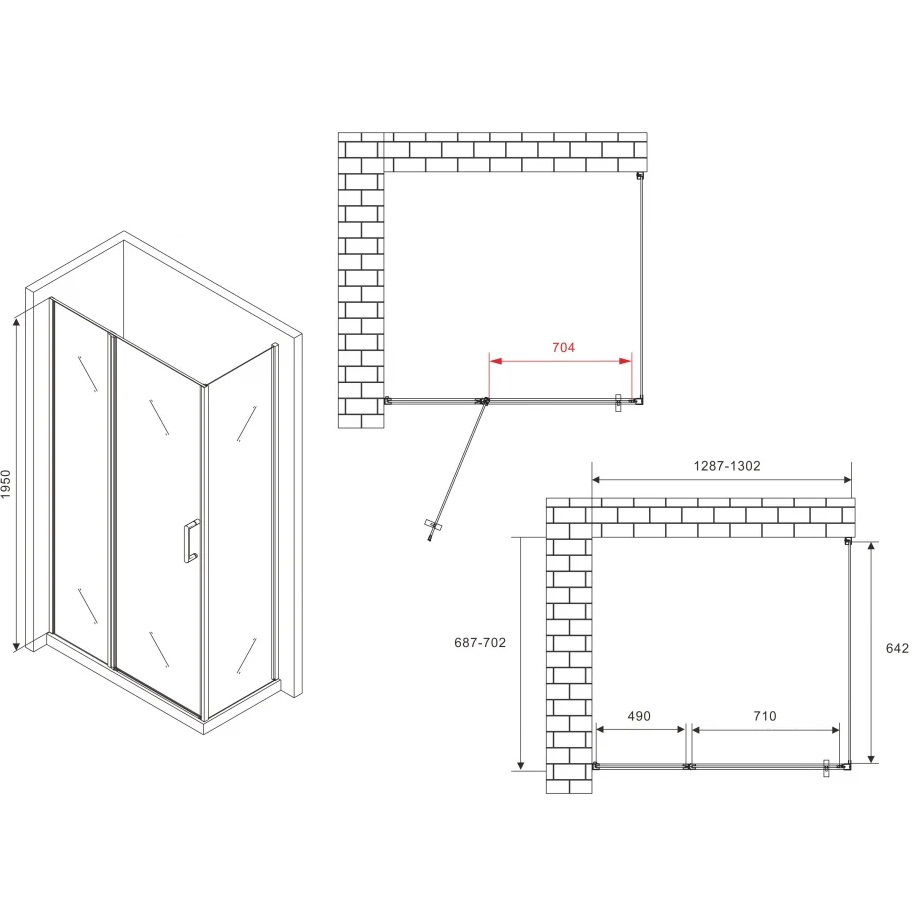 1950

704

1287-1302

687-702

642

490

710