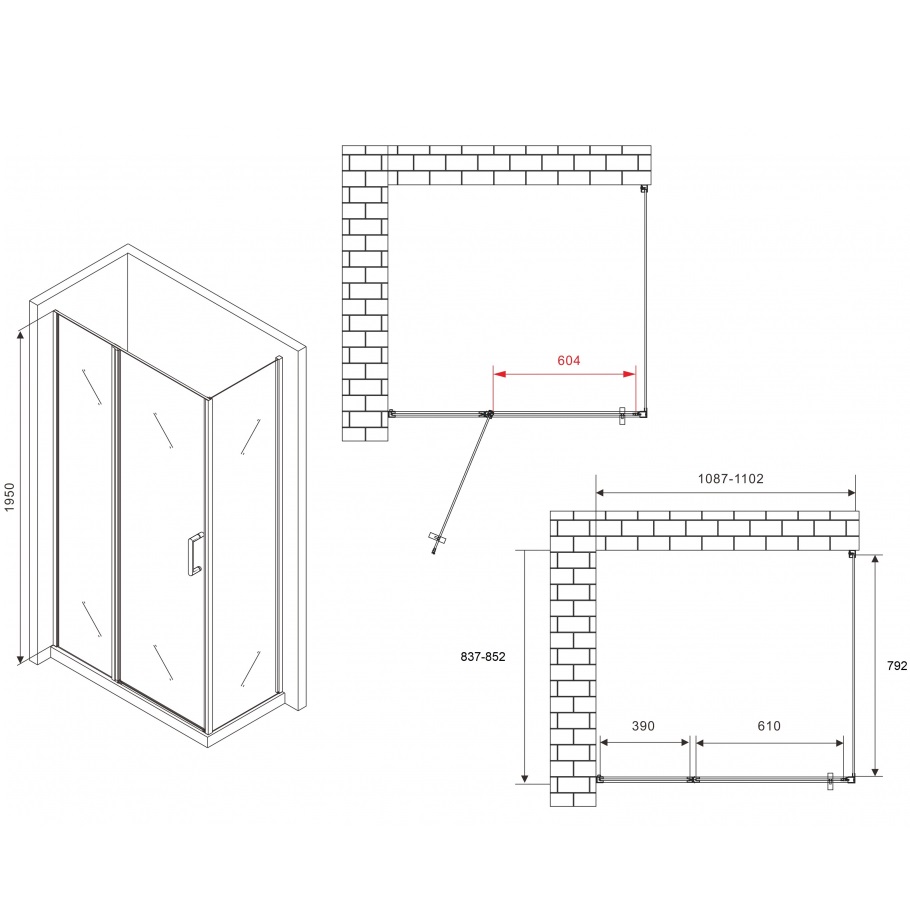 1950

604

1087-1102

837-852

792

390

610