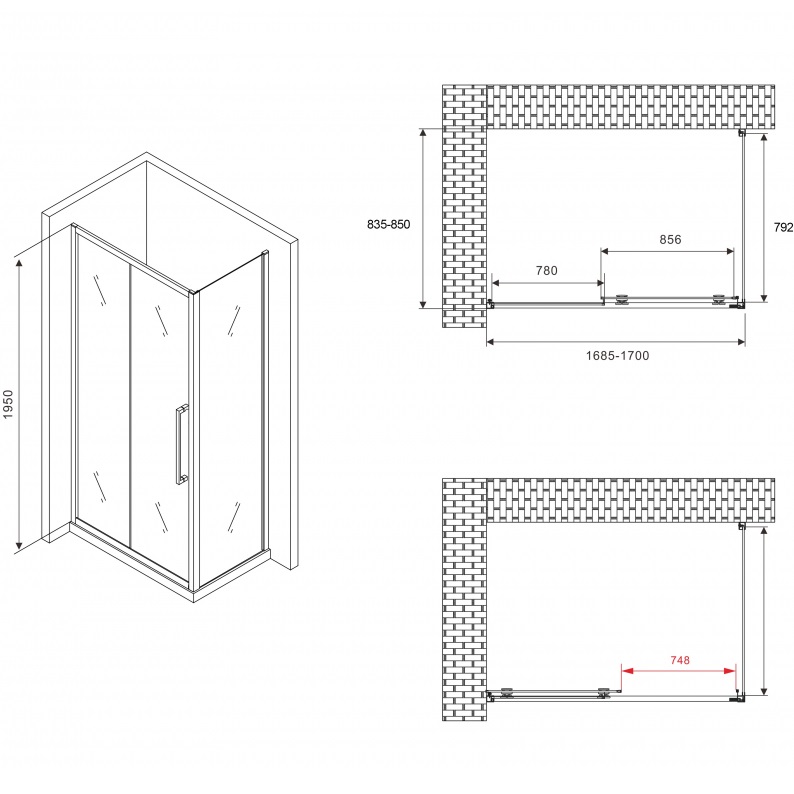 1950

835-850

780

856

792

1685-1700

748