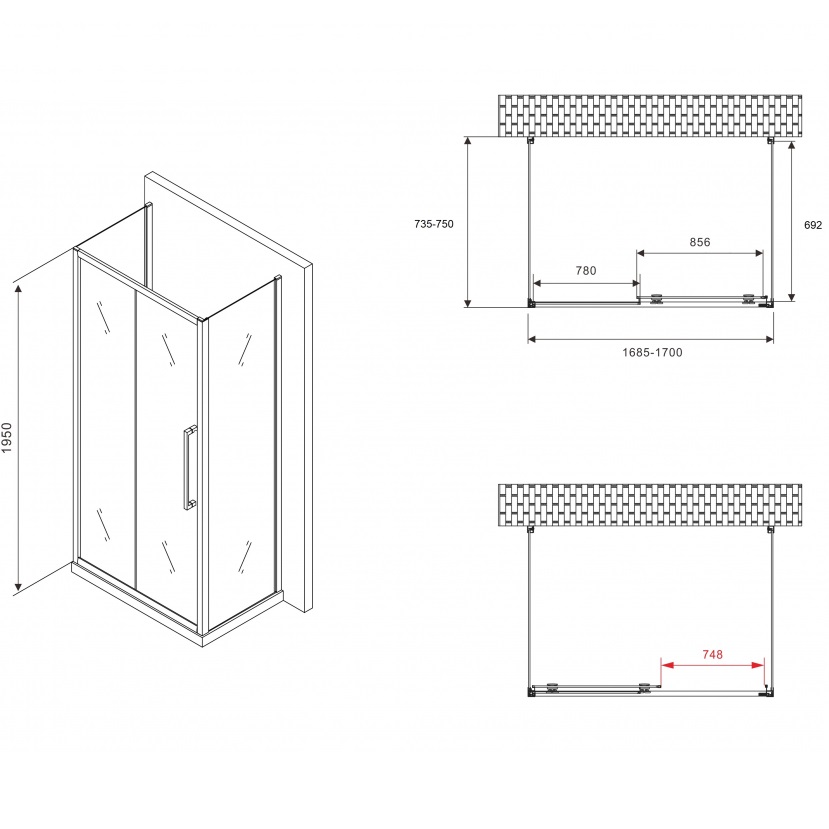 1950

735-750

692

856

780

1685-1700

748