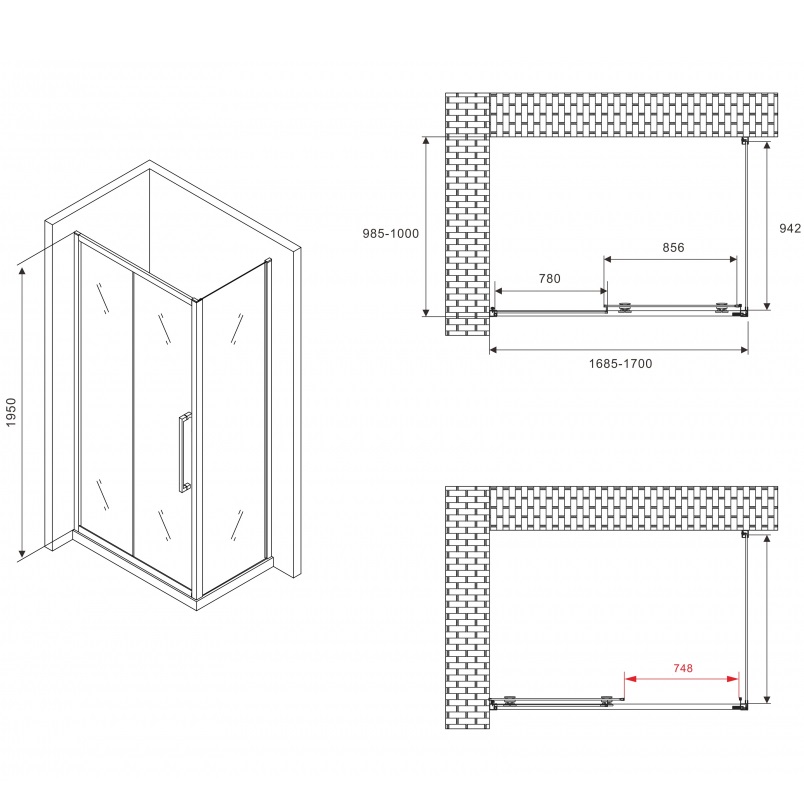 1950

985-1000

942

856

780

1685-1700

748