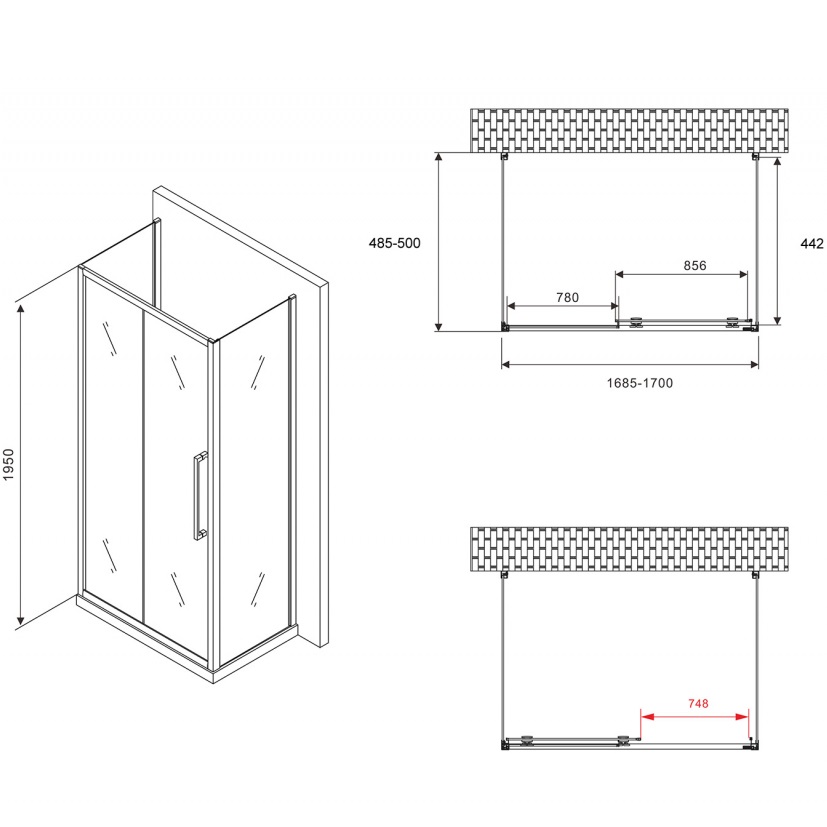 1950

485-500

442

856

780

1685-1700

748