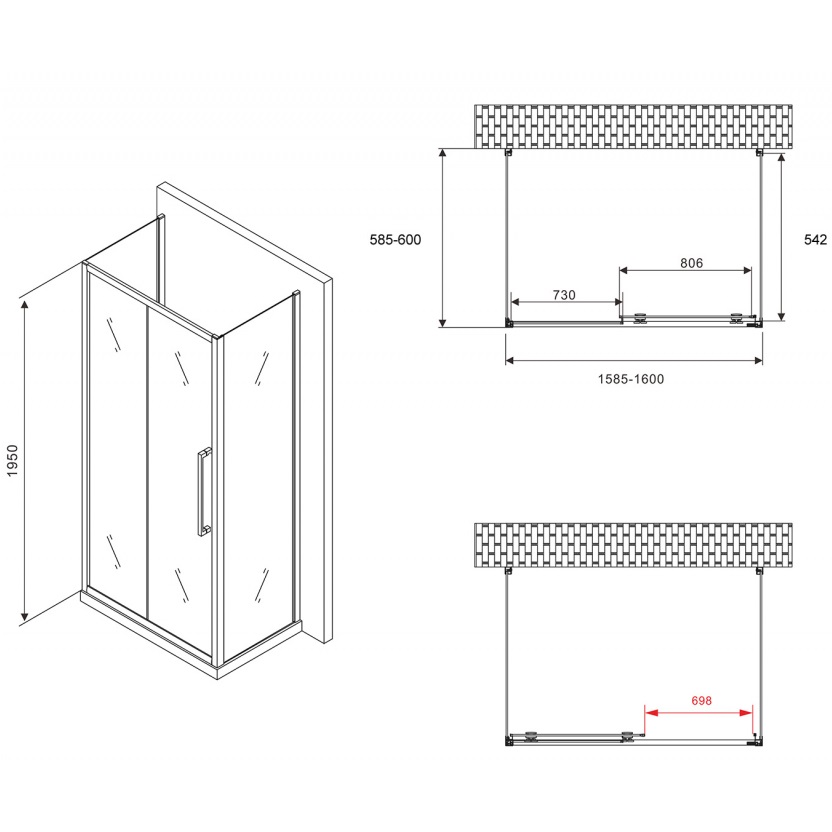 1950

585-600

542

806

730

1585-1600

698