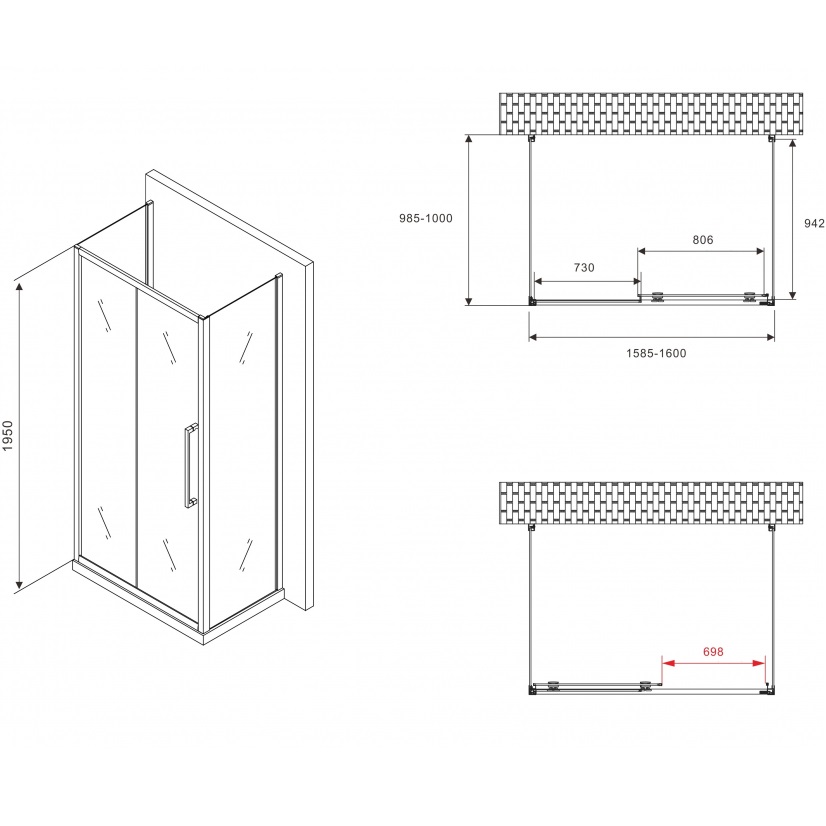 1950

985-1000

942

806

730

1585-1600

698