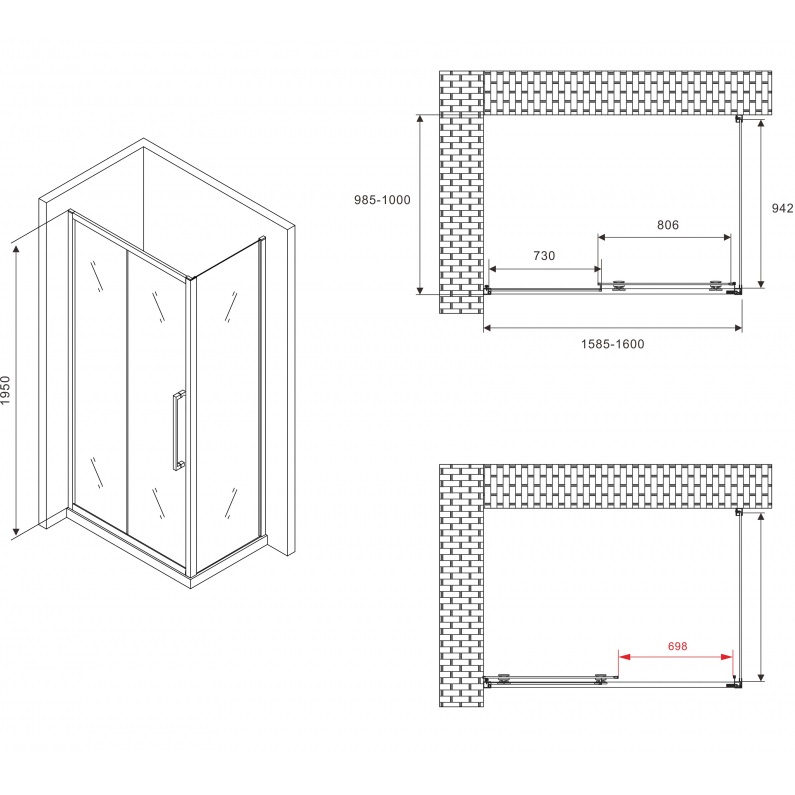 1950

985-1000

942

806

730

1585-1600

698