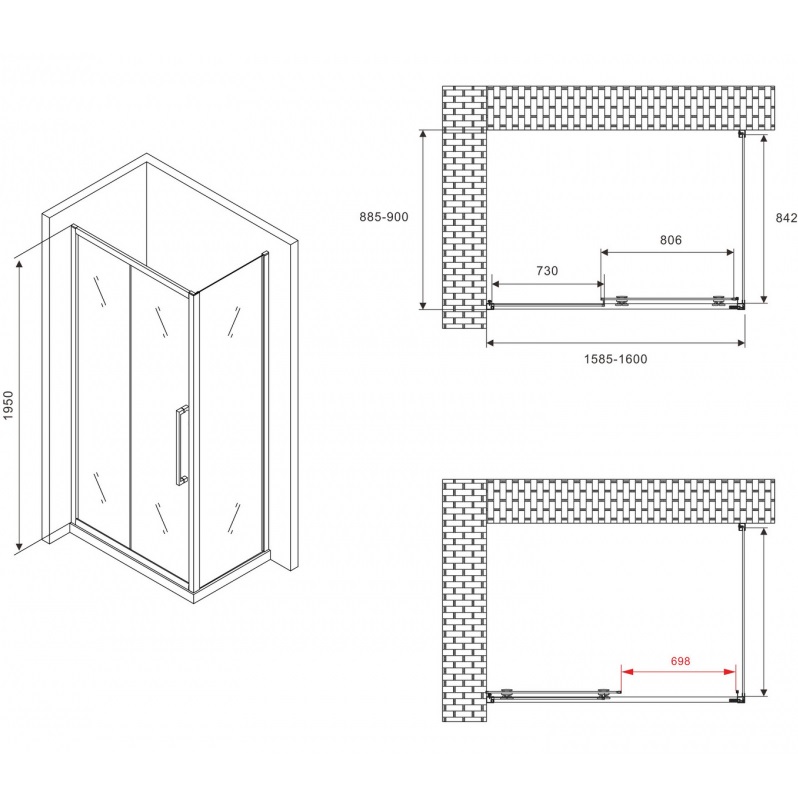 1950

885-900

842

806

730

1585-1600

698