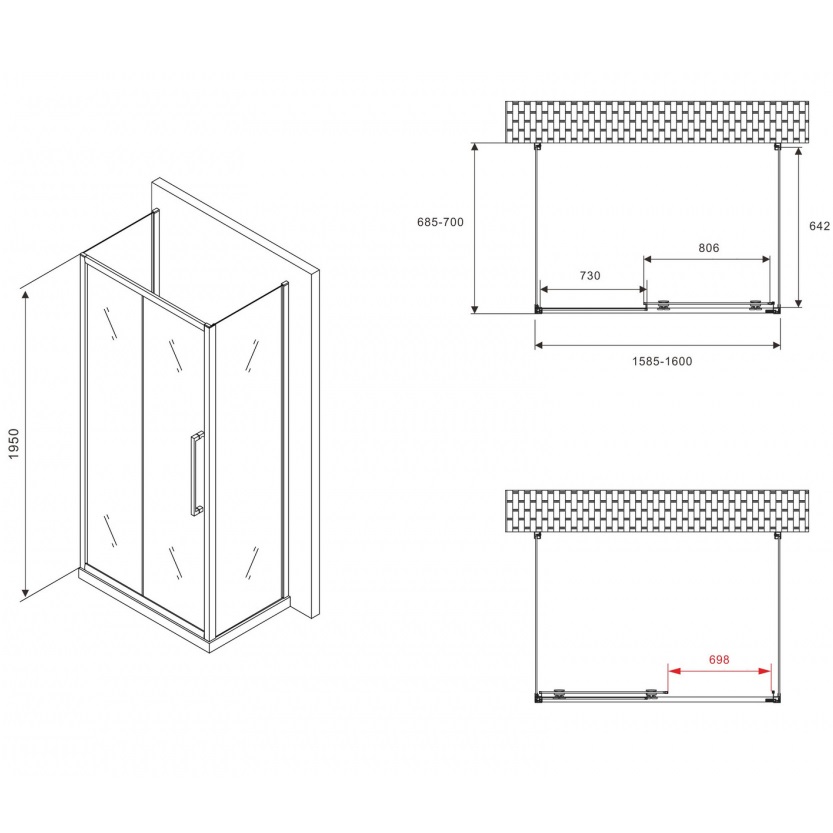 1950

685-700

642

806

730

1585-1600

698