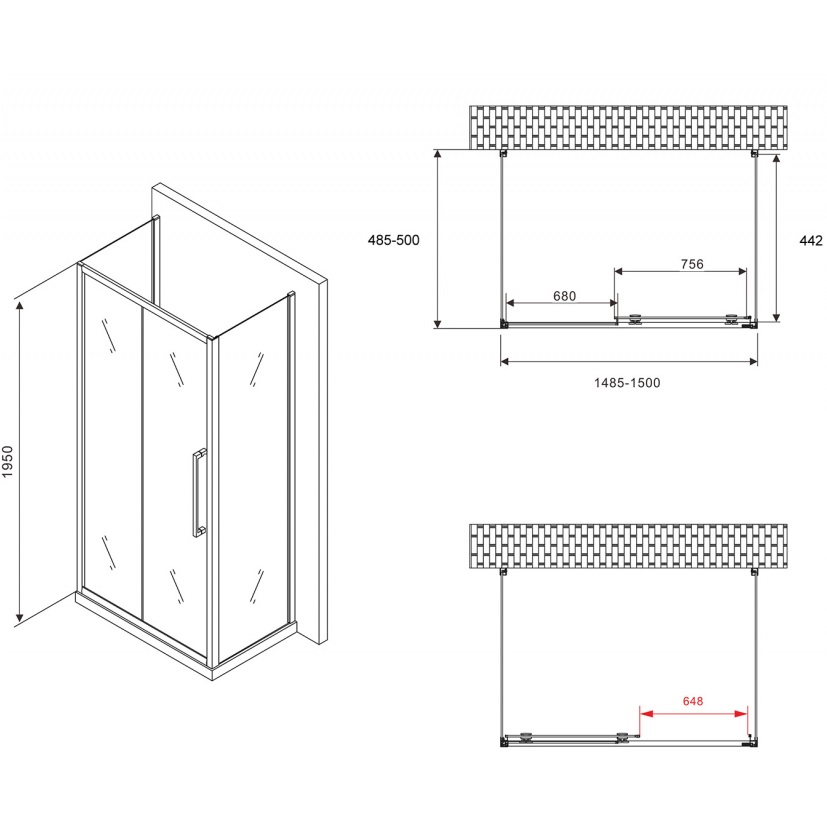 1950

485-500

442

756

680

1485-1500

648