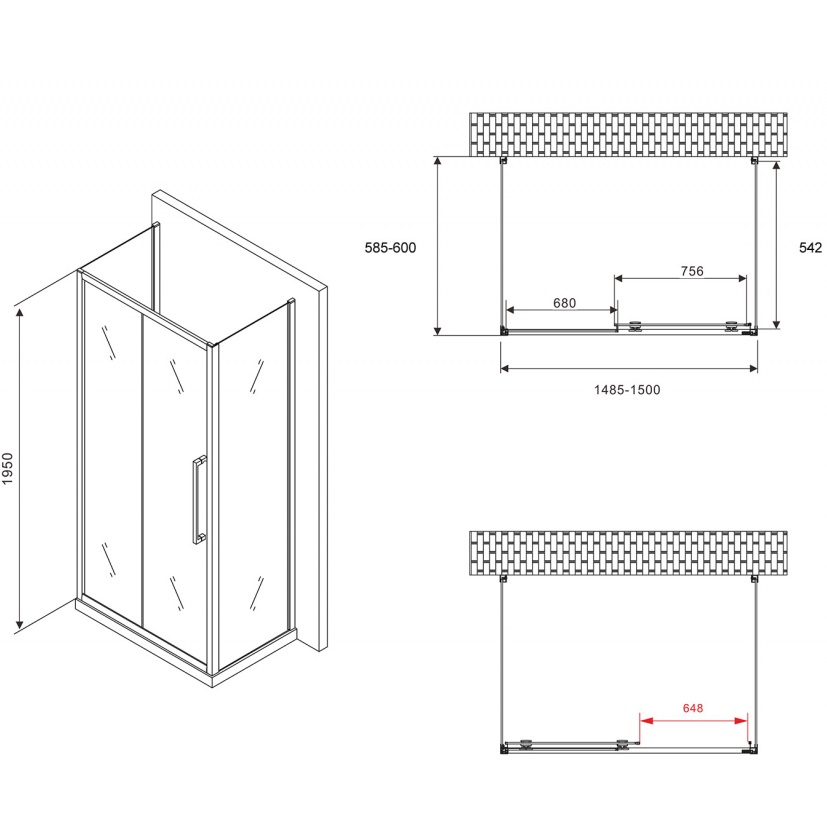 1950

585-600

542

756

680

1485-1500

648