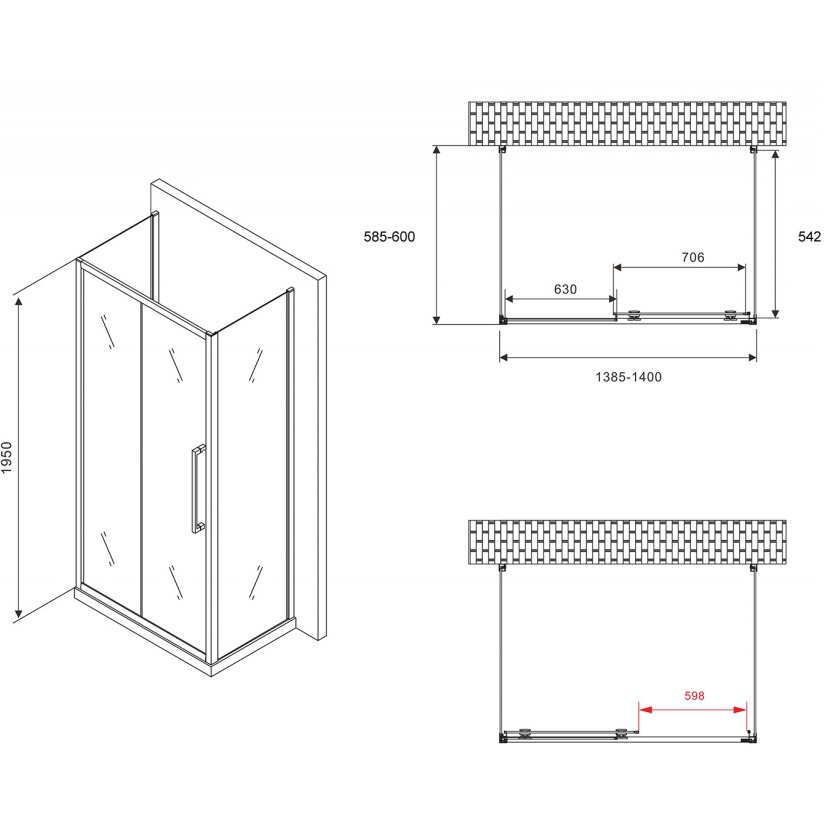 1950

585-600

542

706

630

1385-1400

598