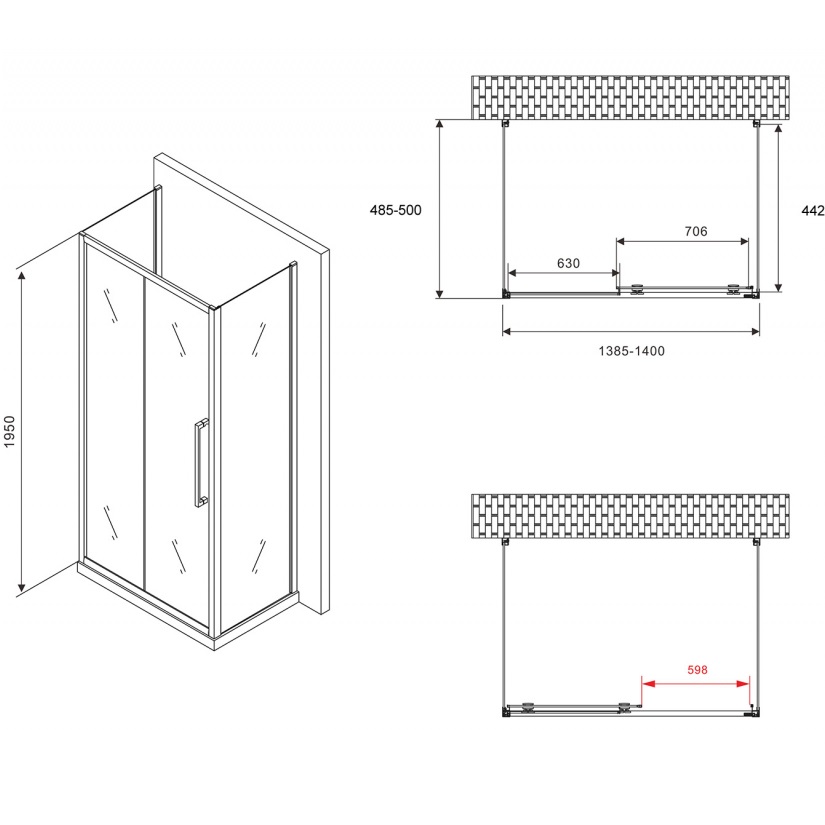 1950

485-500

706

630

442

1385-1400

598