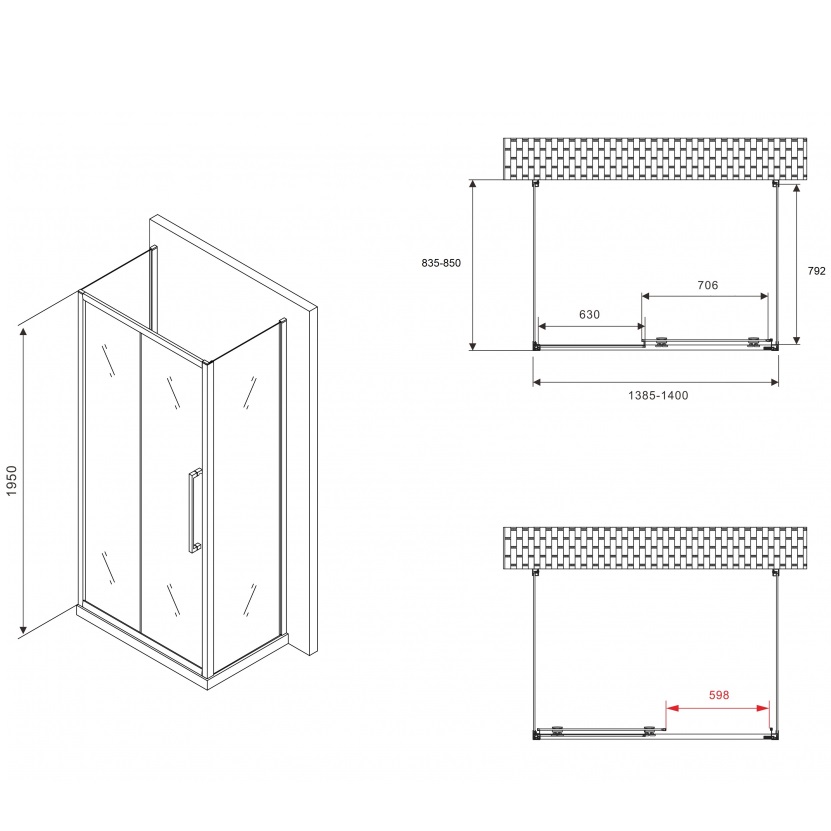 1950

835-850

706

630

792

1385-1400

598