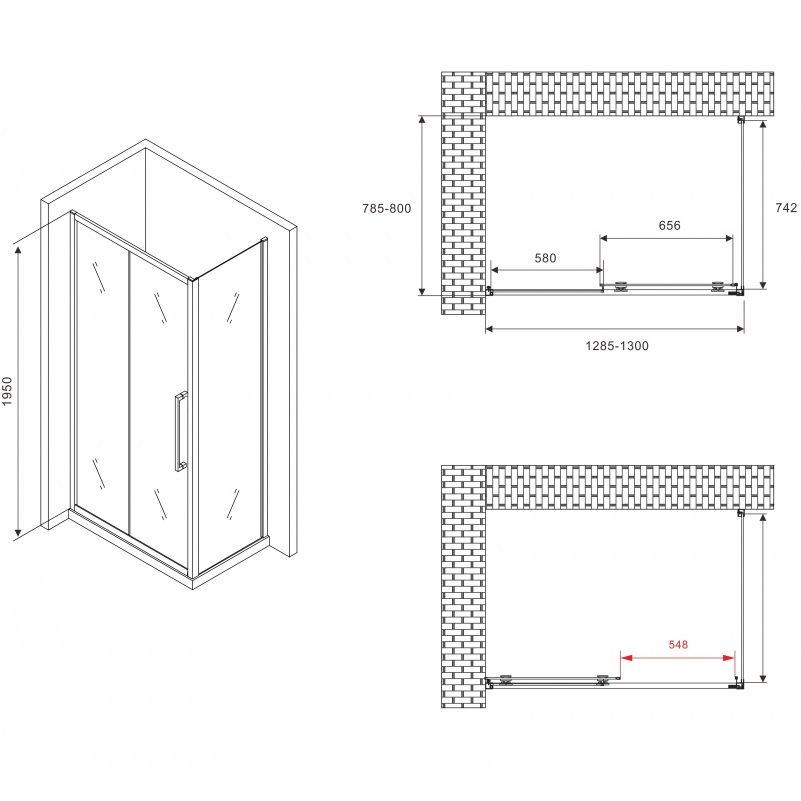 1950

785-800

742

656

580

1285-1300

548