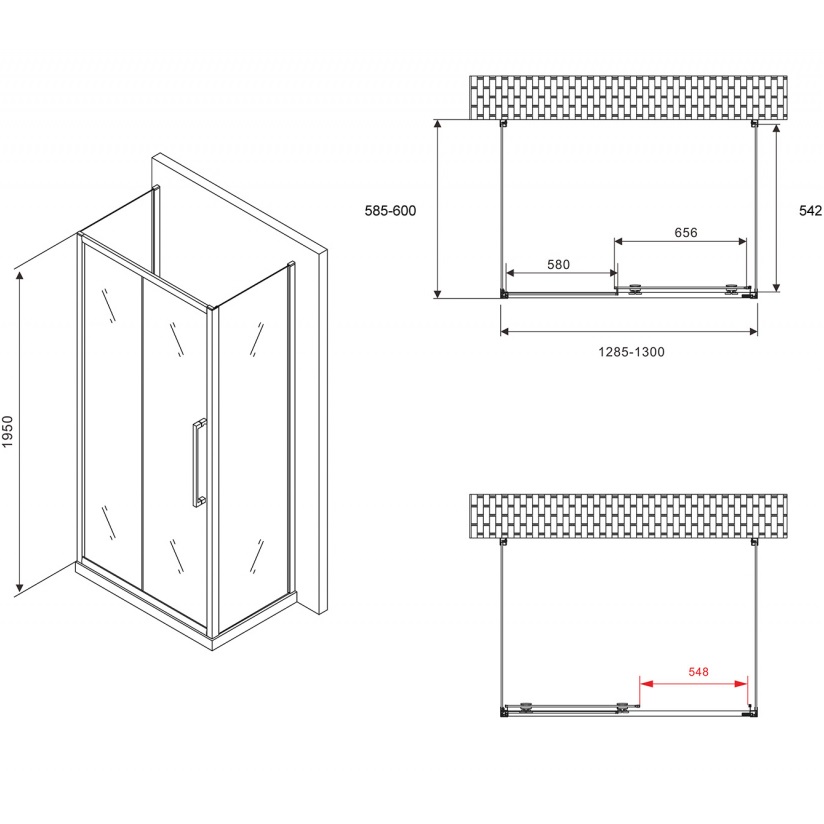 1950

585-600

542

656

580

1285-1300

548