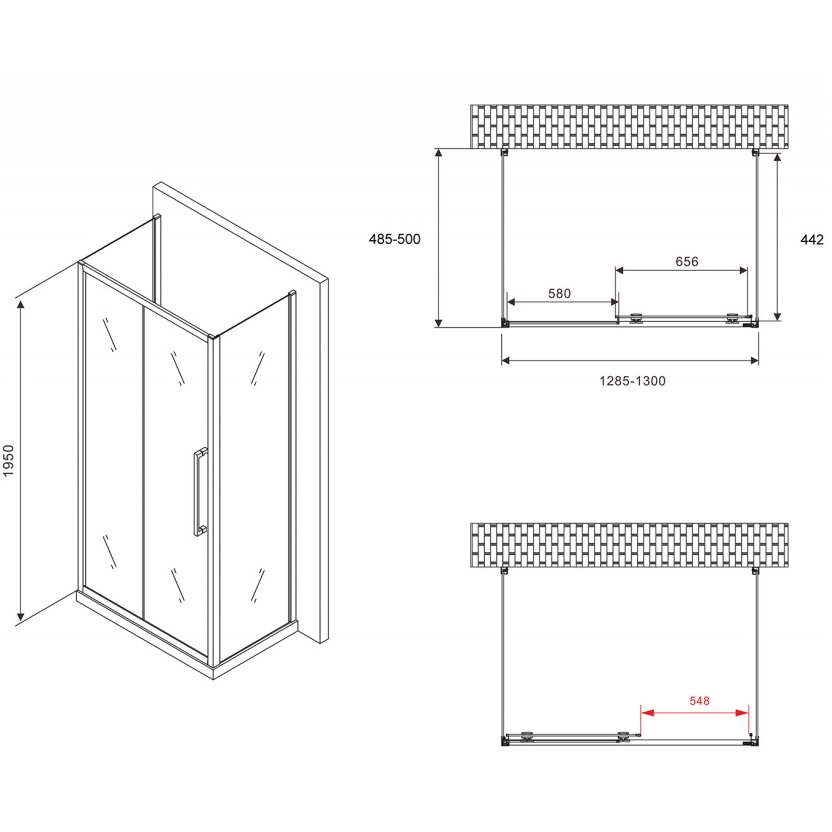 1950

485-500

442

656

580

1285-1300

548