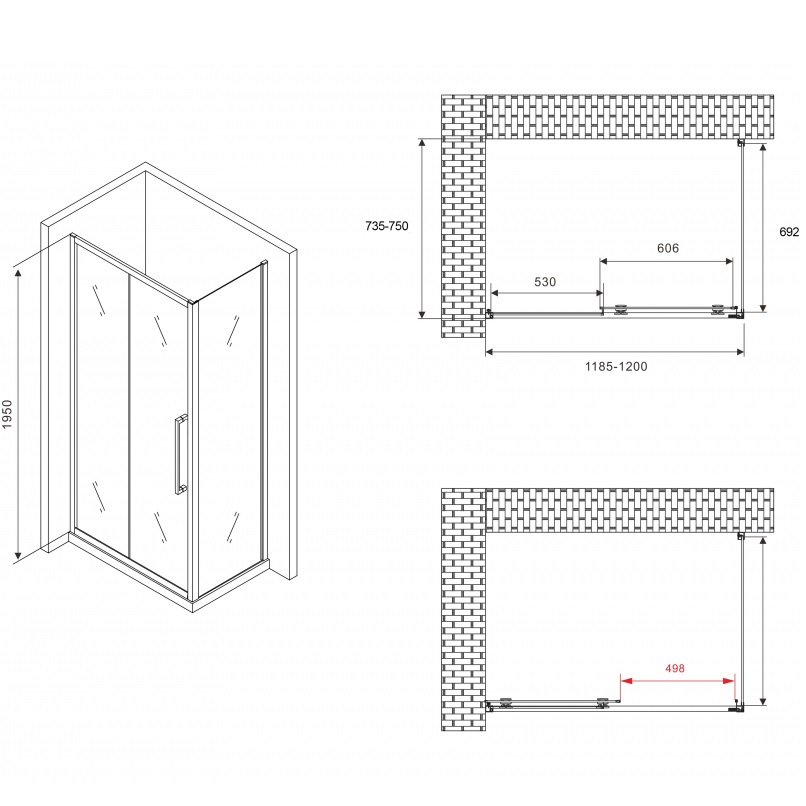 1950

735-750

606

692

530

1185-1200

498