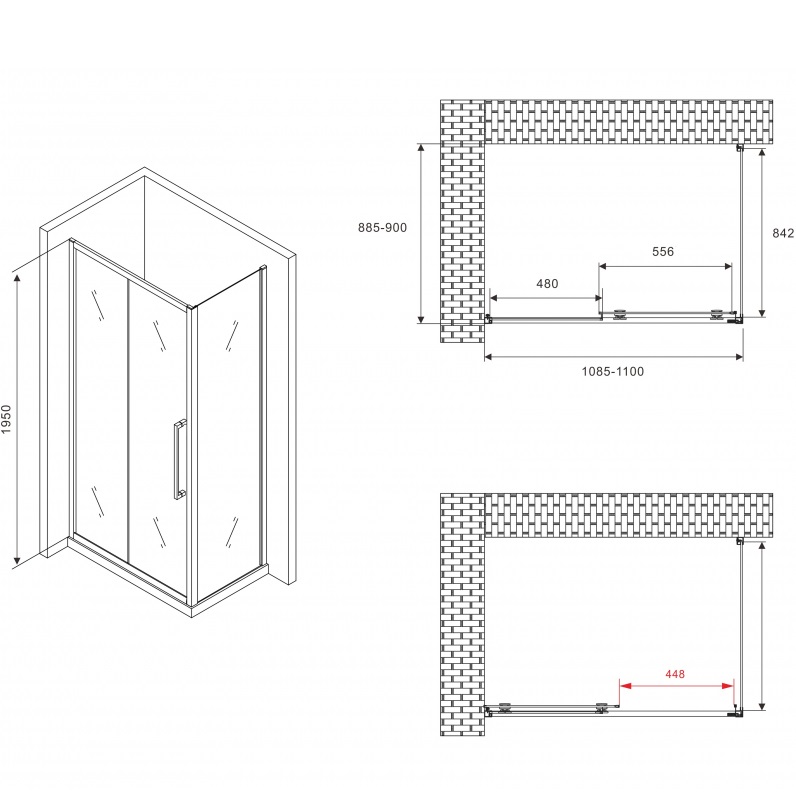 1950

885-900

842

556

480

1085-1100

448