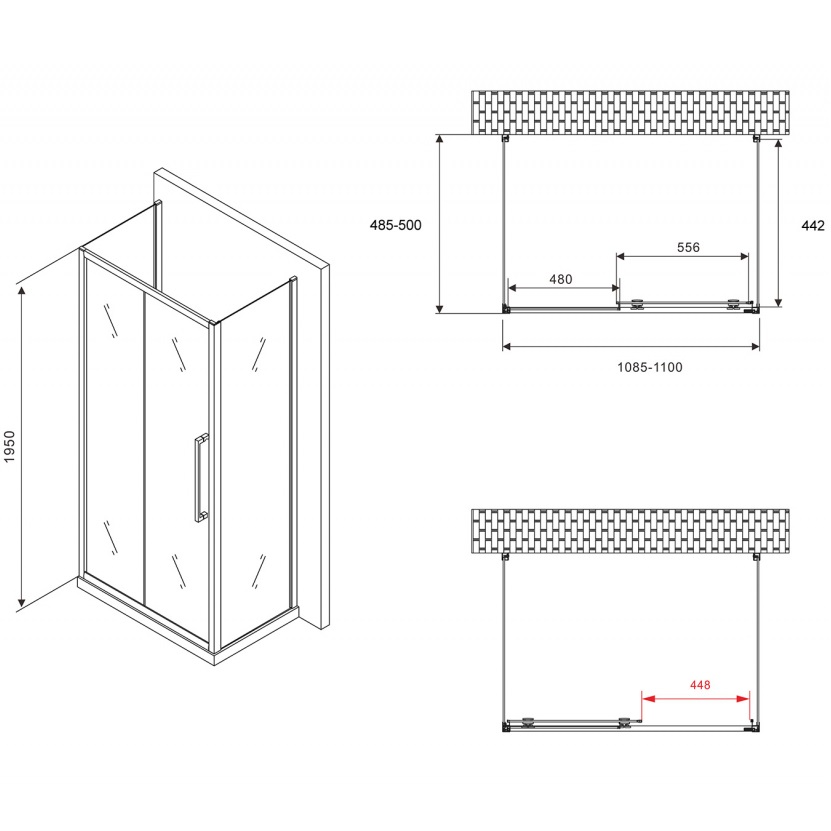 1950

485-500

442

556

480

1085-1100

448