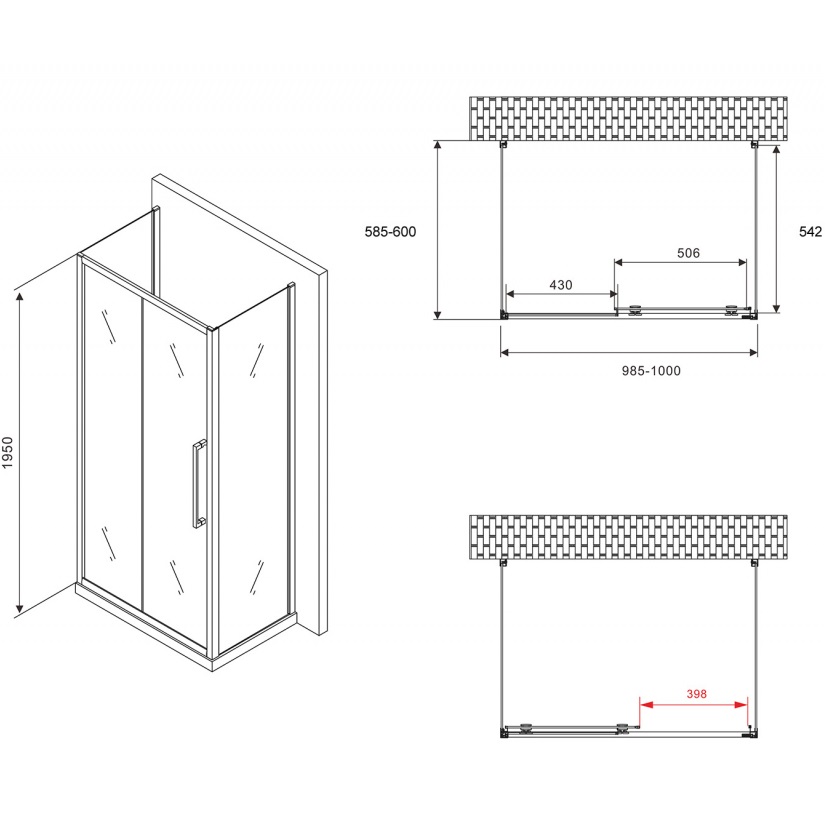 1950

585-600

542

506

430

985-1000

398