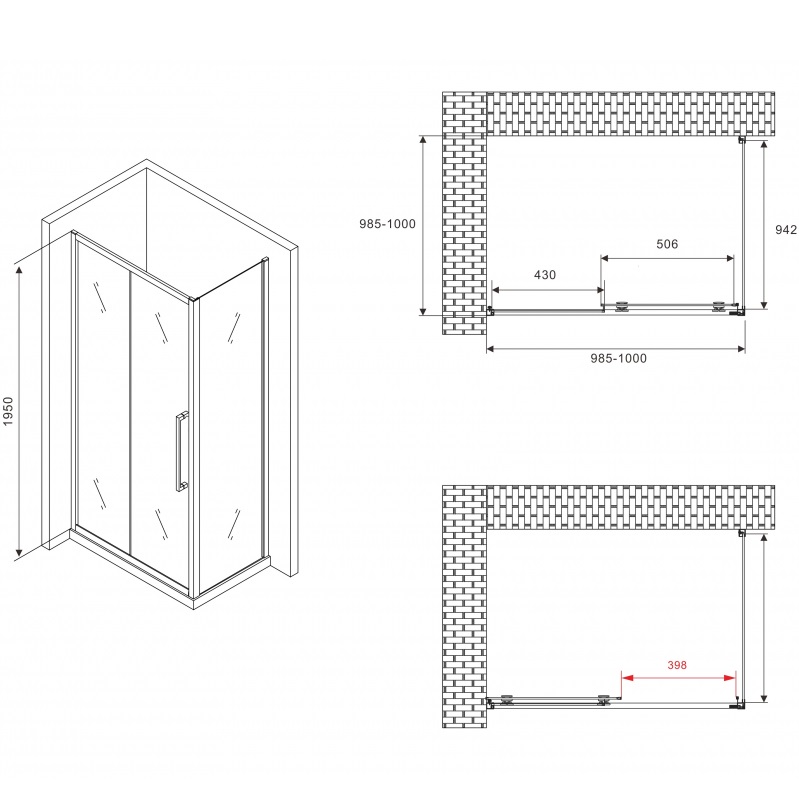 1950

985-1000

942

506

430

985-1000

398