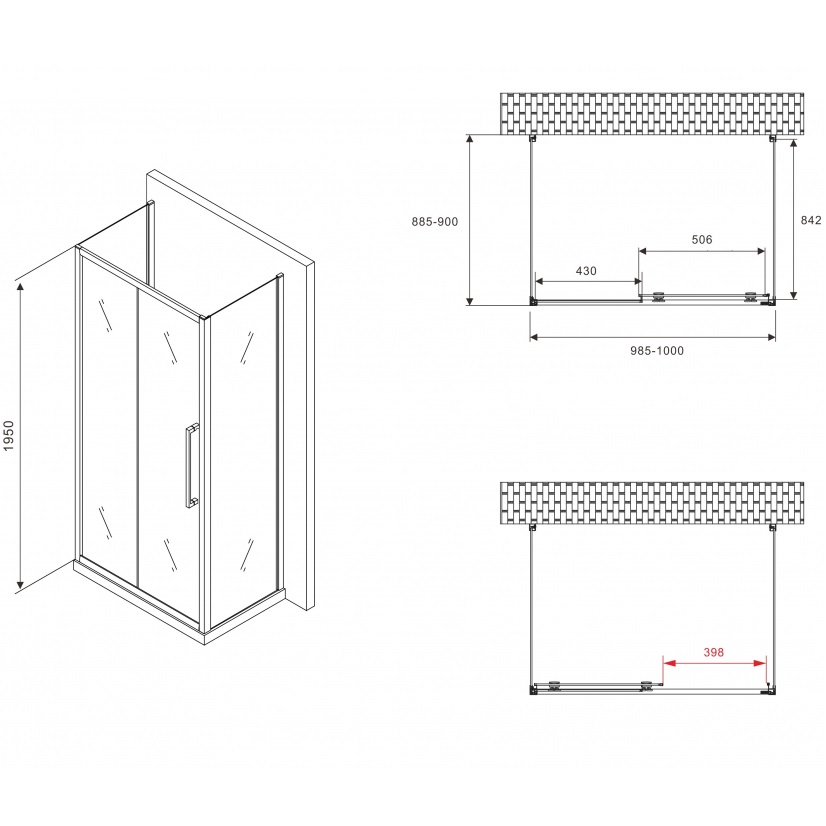 1950

885-900

842

506

430

985-1000

398