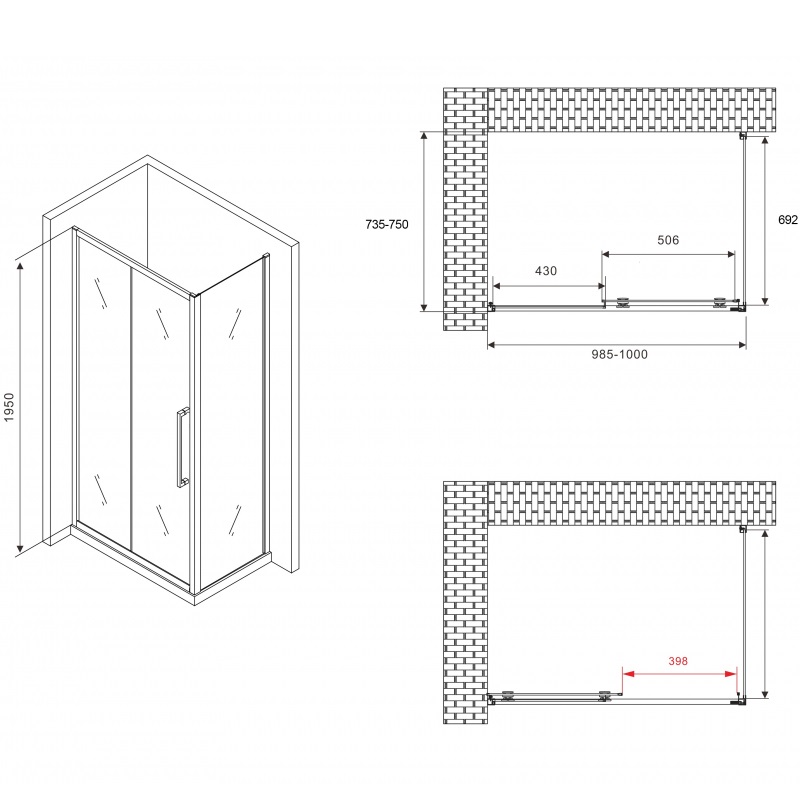 1950

735-750

692

506

430

985-1000

398