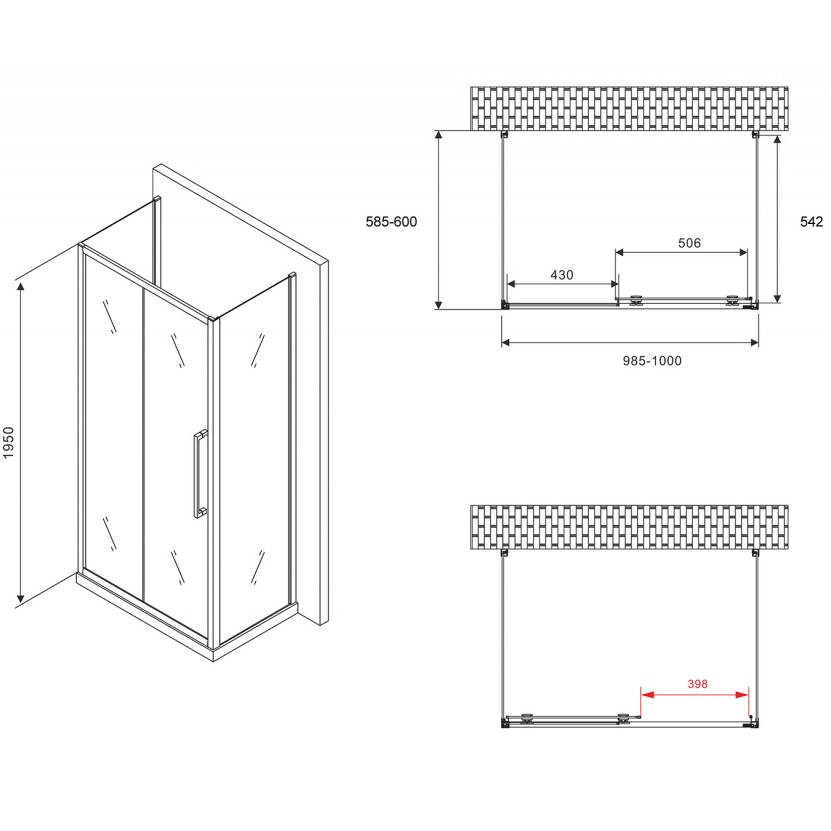 1950

585-600

542

506

430

985-1000

398