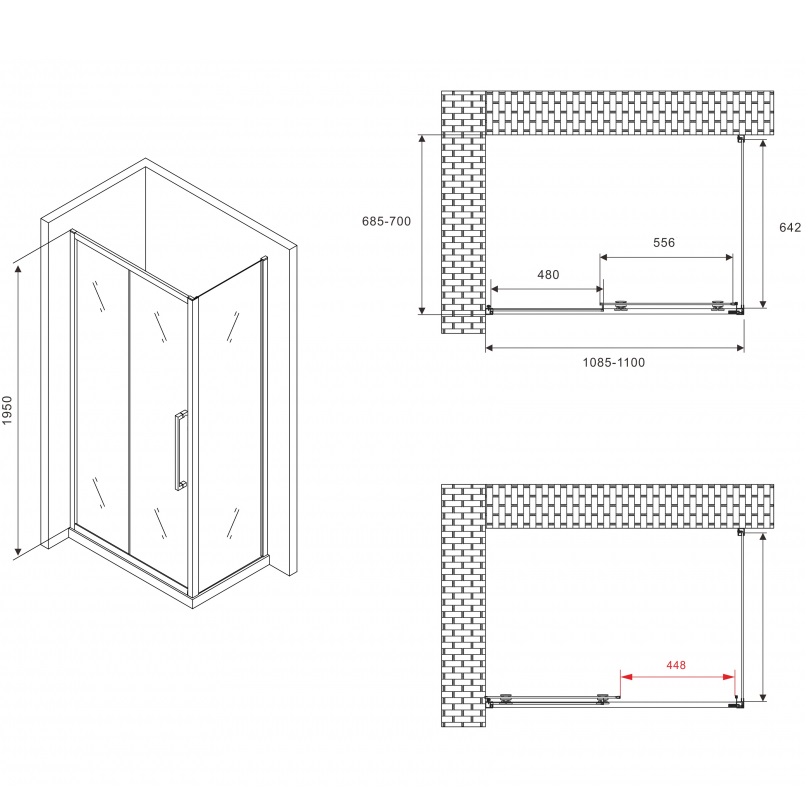 1950

685-700

642

556

480

1085-1100

448