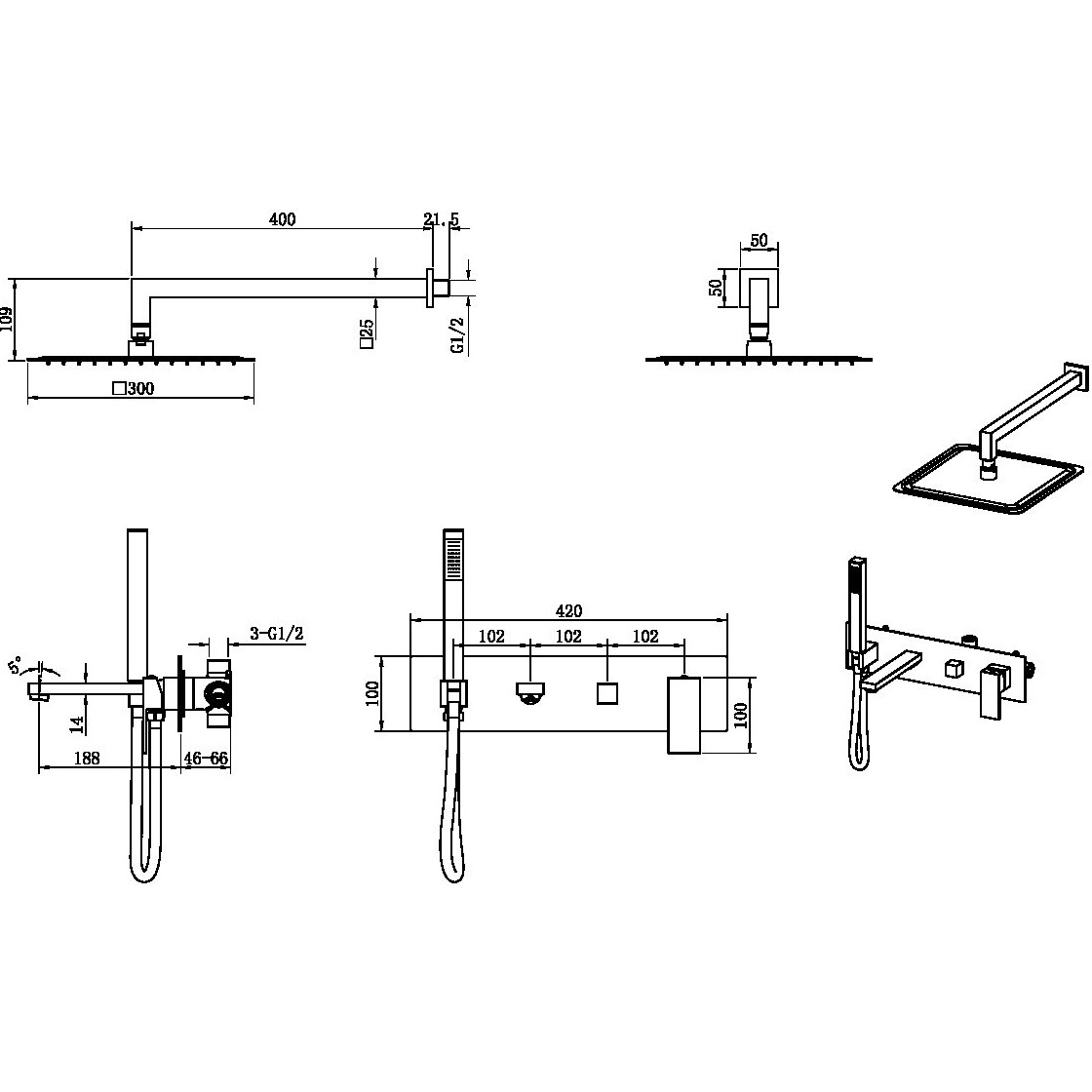 400
21.5
109
□25
G1/2
□300
50
50
5°
3-G1/2
14
188
46-66
420
102
102
102
100
100