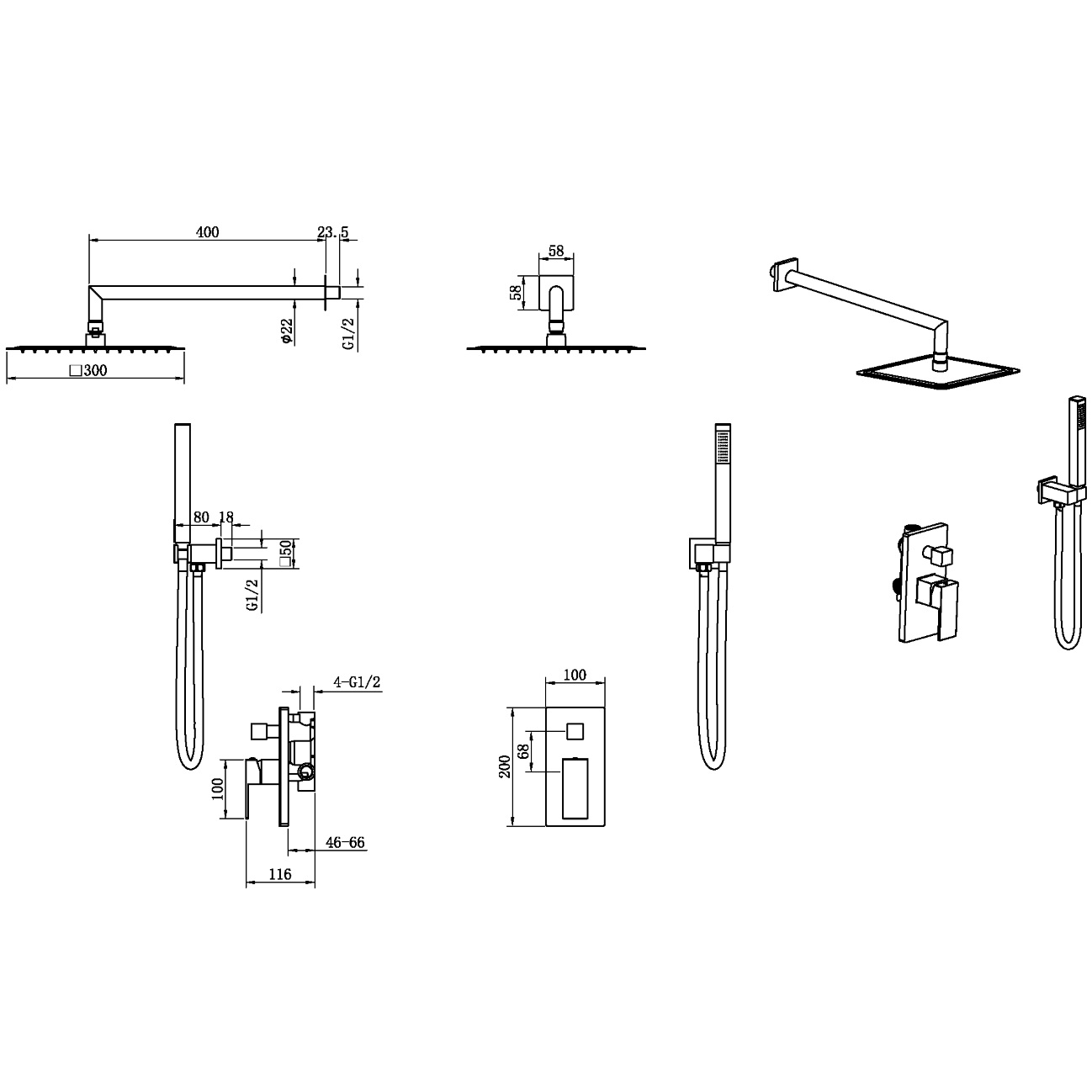 400
23.5
φ22
G1/2
□300
58
58
80
18
□50
G1/2
4-G1/2
100
46-66
116
100
200
68