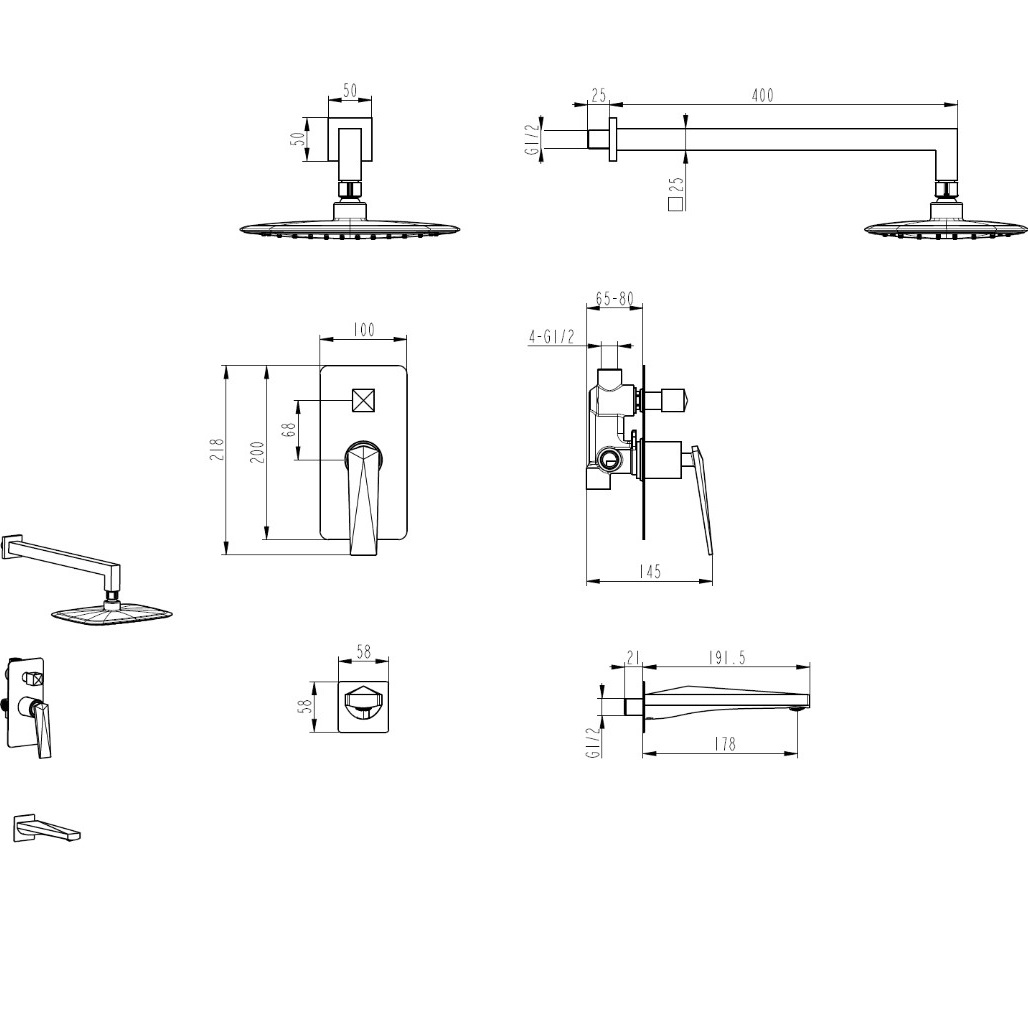 50

50

25

400

G1/2

□25

100

218

200

68

65-80

4-G1/2

145

58

58

21

191.5

G1/2

178