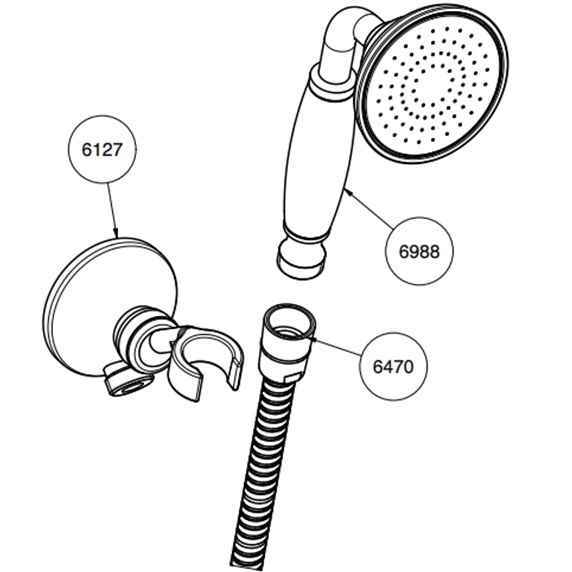 6127

6988

6470