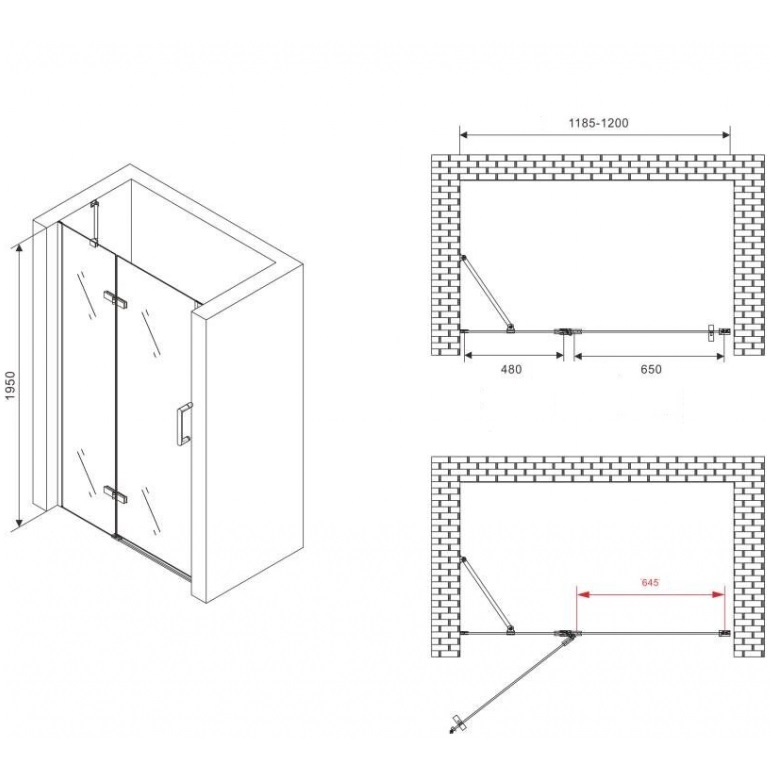 1950

1185-1200

480

650

645