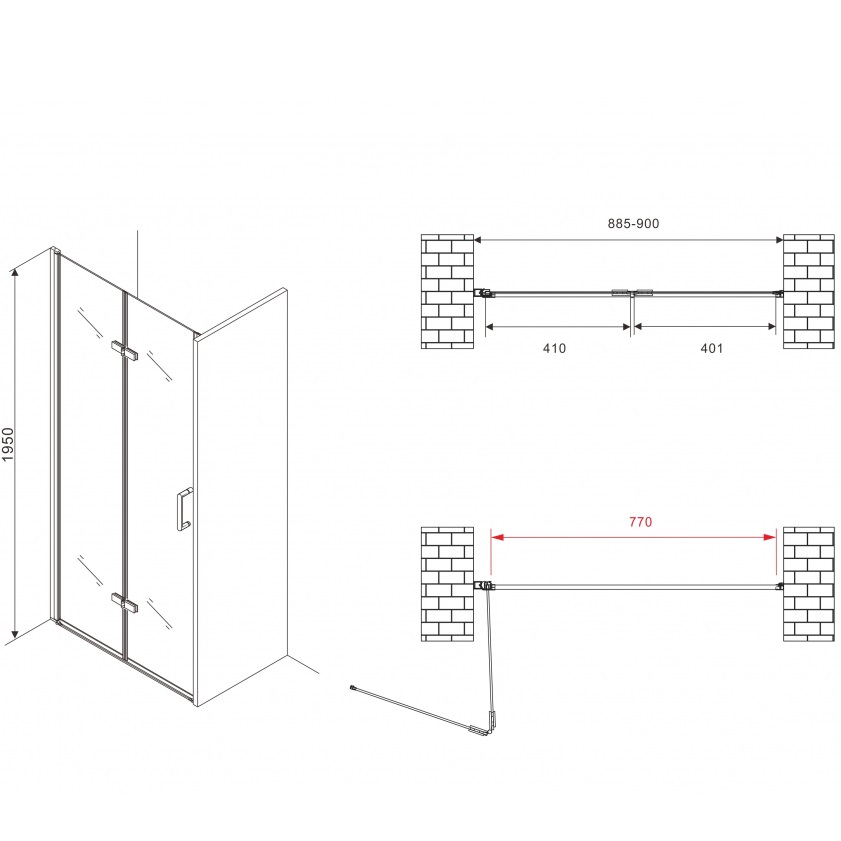 1950

885-900

410

401

770