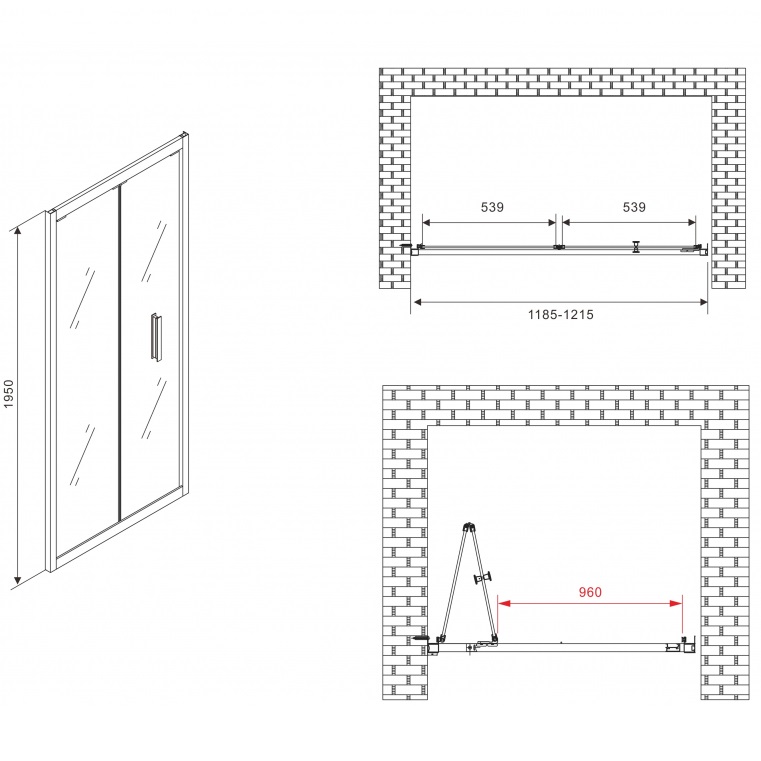 1950

539
539
1185-1215

960