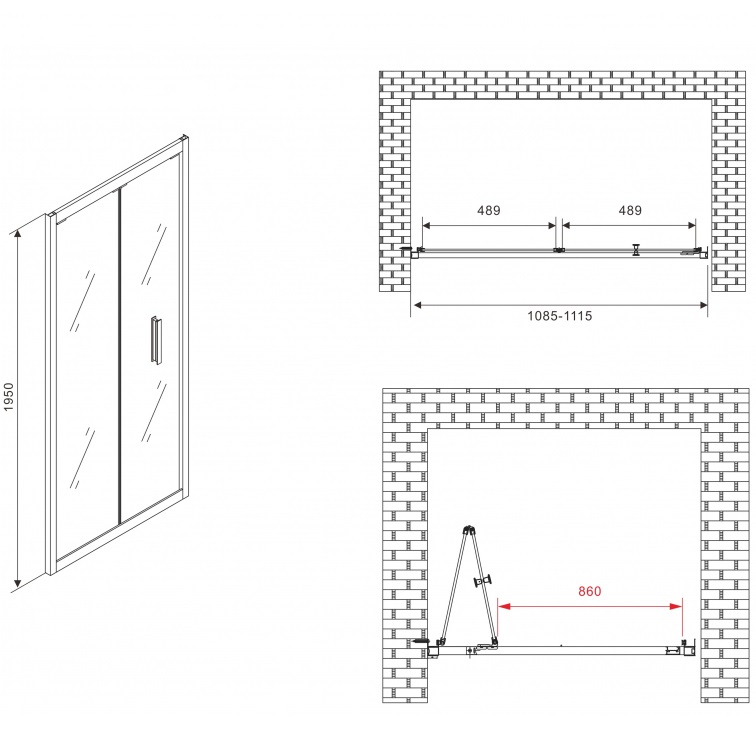 1950

489

489

1085-1115

860