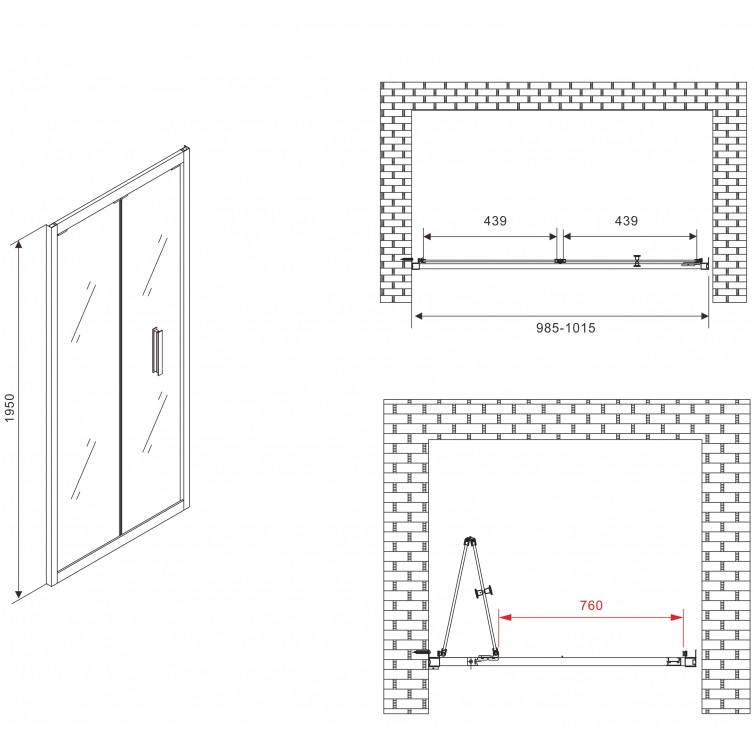 1950

439

439

985-1015

760