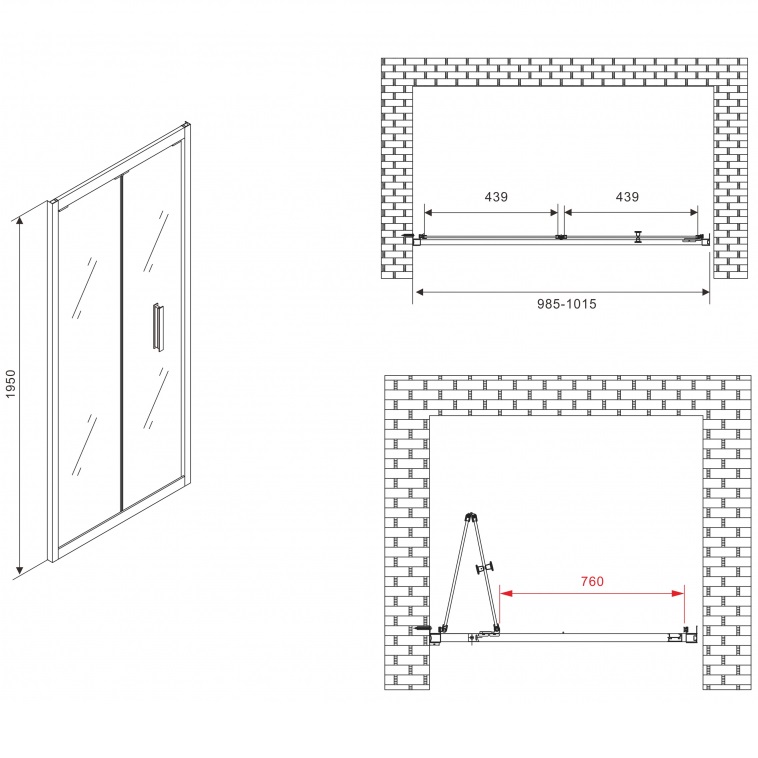 1950

439

439

985-1015

760