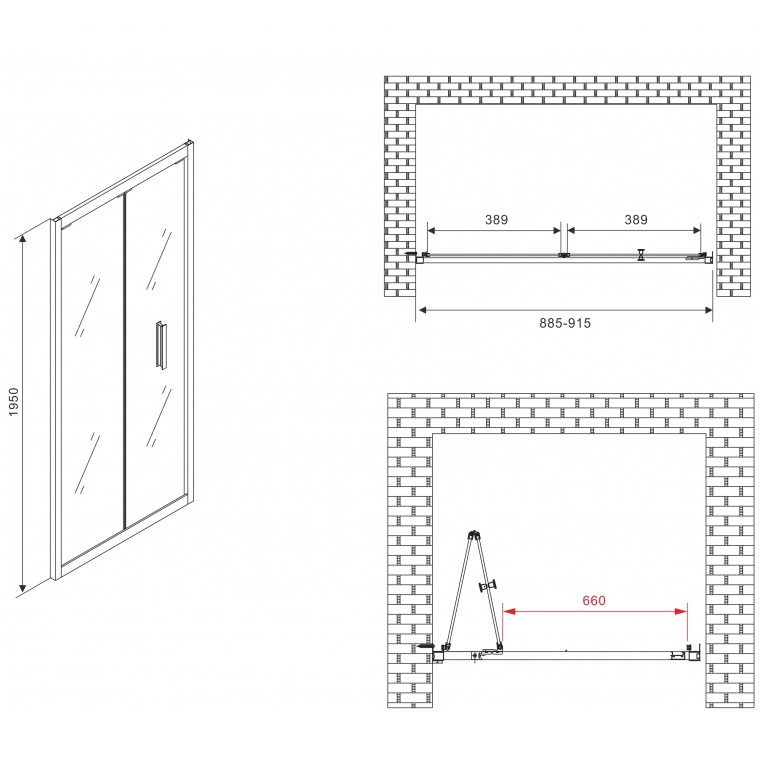 1950

389

389

885-915

660