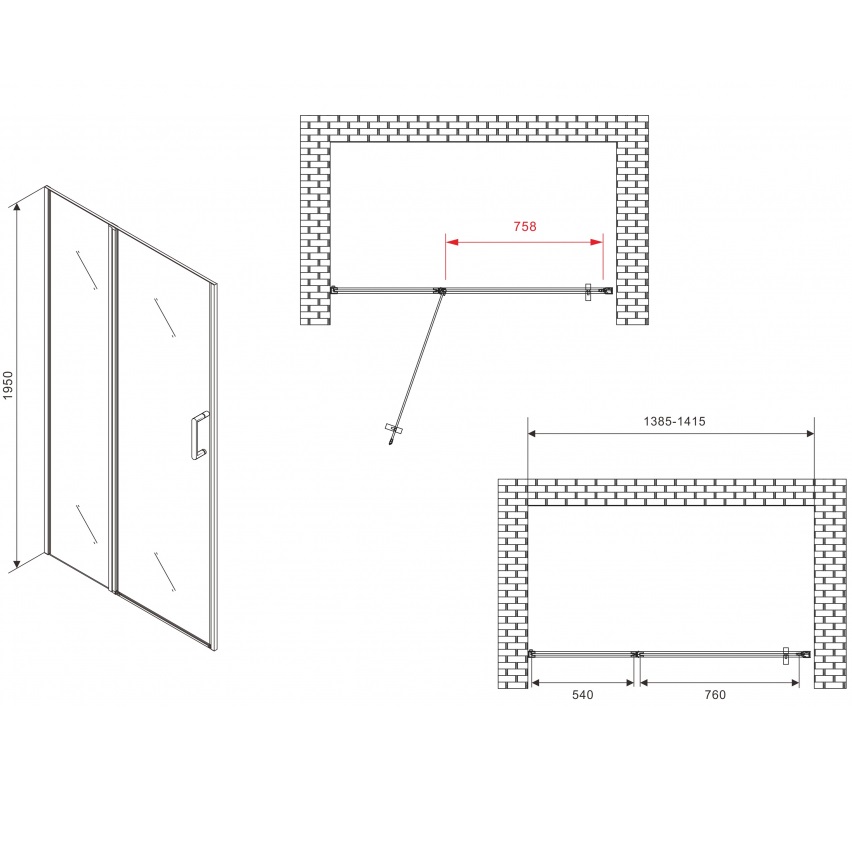 1950

758

1385-1415

540

760