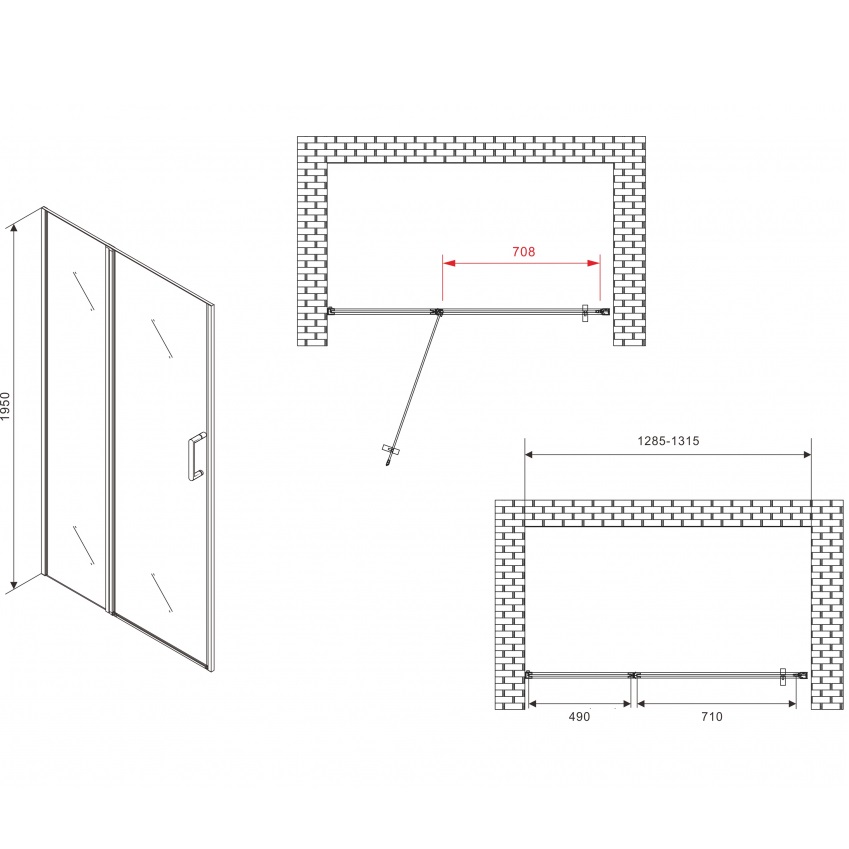 1950

708

1285-1315

490

710