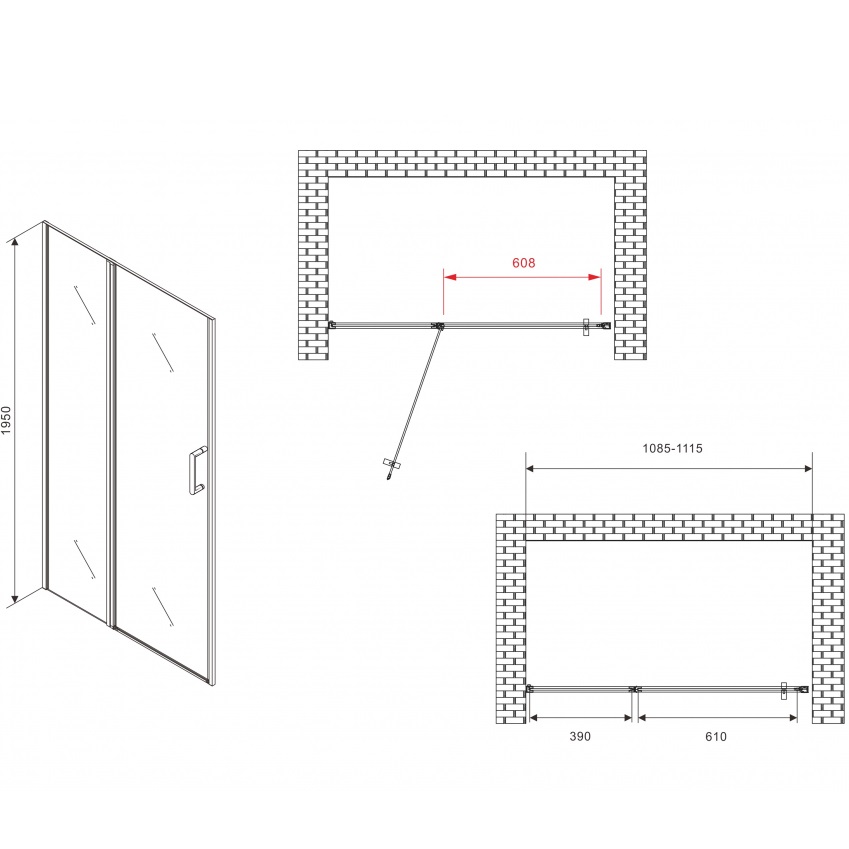 1950

608

1085-1115

390

610